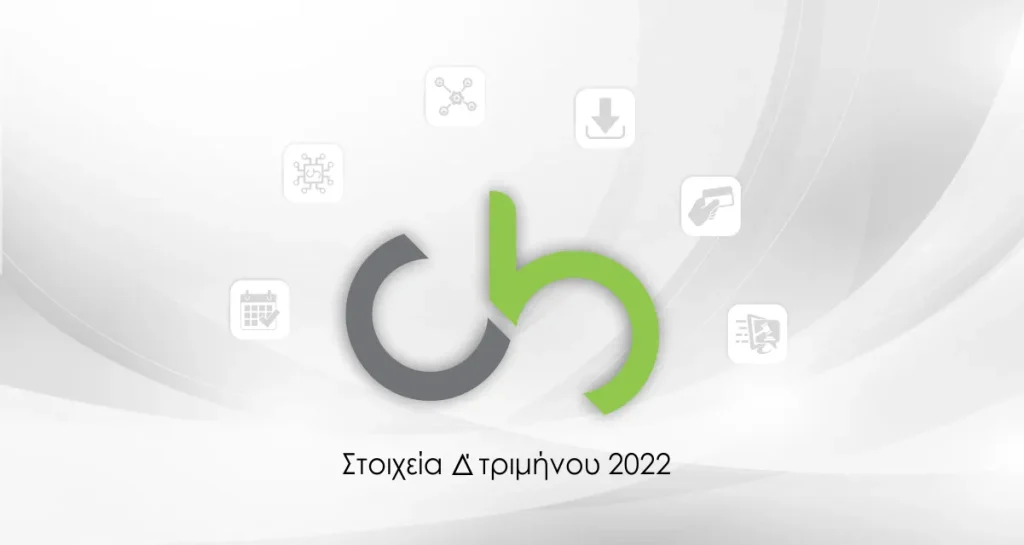 Στοιχεία Δ΄ τριμήνου 2022